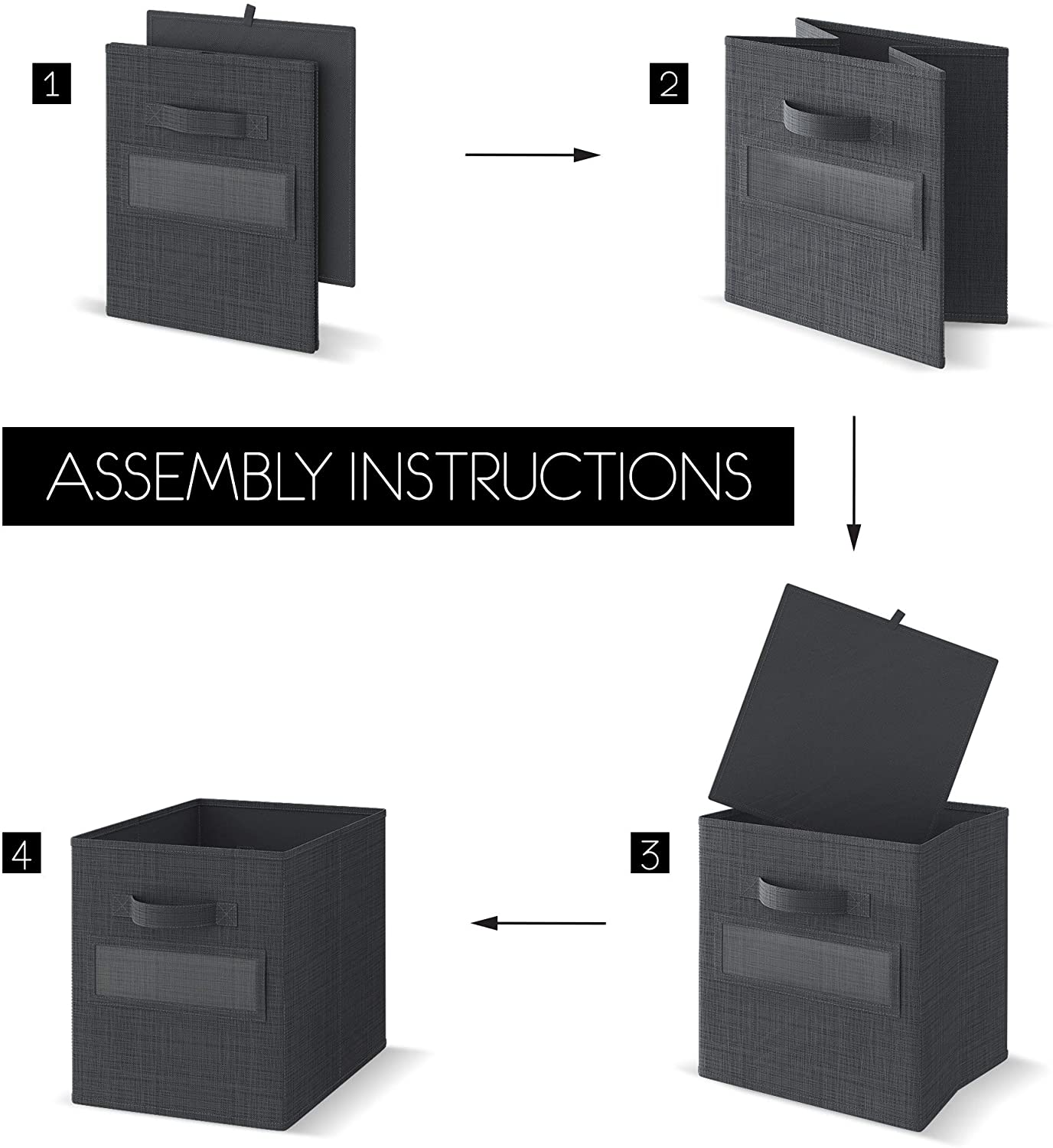 1

2

ASSEMBLY INSTRUCTIONS

4

3